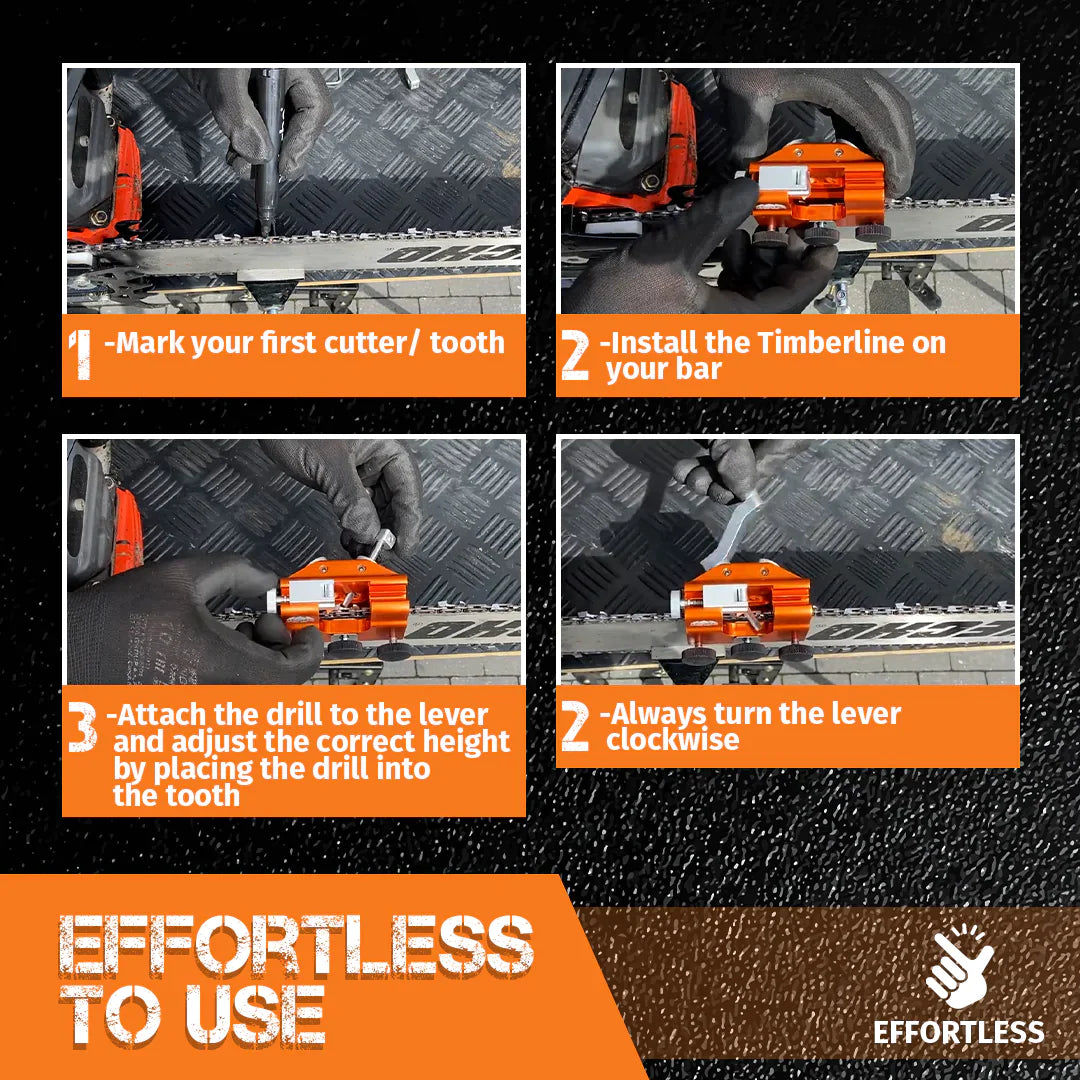 1 -Mark your first cutter/ tooth

2 -Install the Timberline on your bar

3 -Attach the drill to the lever and adjust the correct height by placing the drill into the tooth

2 -Always turn the lever clockwise

EFFORTLESS TO USE

EFFORTLESS